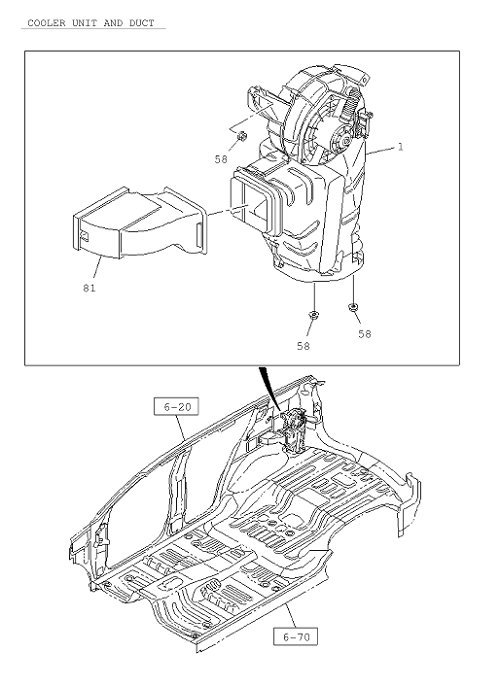 COOLER UNIT AND DUCT

58

1

81

58

58

6-20

6-70